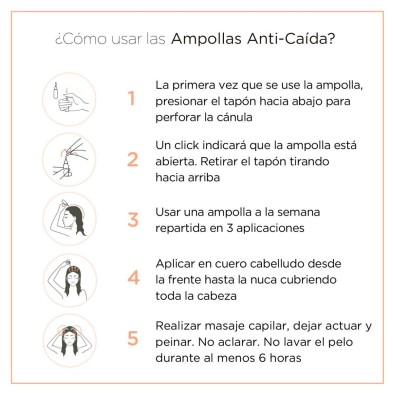 ¿Cómo usar las Ampollas Anti-Caída?

1 La primera vez que se use la ampolla, presionar el tapón hacia abajo para perforar la cánula

2 Un click indicará que la ampolla está abierta. Retirar el tapón tirando hacia arriba

3 Usar una ampolla a la semana repartida en 3 aplicaciones

4 Aplicar en cuero cabelludo desde la frente hasta la nuca cubriendo toda la cabeza

5 Realizar masaje capilar, dejar actuar y peinar. No aclarar. No lavar el pelo durante al menos 6 horas