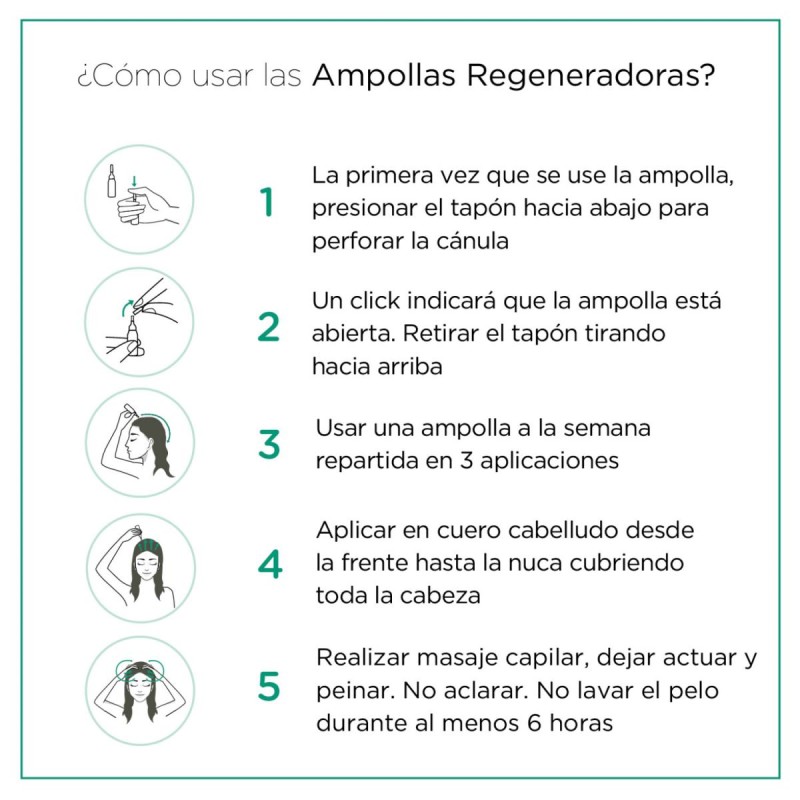 ¿Cómo usar las Ampollas Regeneradoras?

1 La primera vez que se use la ampolla, presionar el tapón hacia abajo para perforar la cánula

2 Un click indicará que la ampolla está abierta. Retirar el tapón tirando hacia arriba

3 Usar una ampolla a la semana repartida en 3 aplicaciones

4 Aplicar en cuero cabelludo desde la frente hasta la nuca cubriendo toda la cabeza

5 Realizar masaje capilar, dejar actuar y peinar. No aclarar. No lavar el pelo durante al menos 6 horas