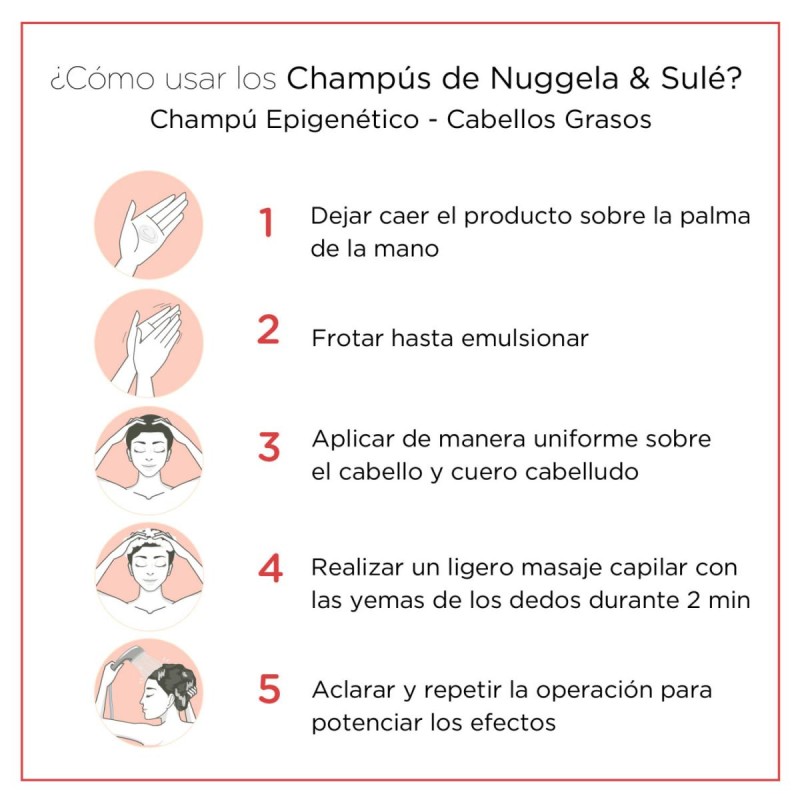 ¿Cómo usar los Champús de Nuggela & Sulé?
Champú Epigenético - Cabellos Grasos

1 Dejar caer el producto sobre la palma de la mano

2 Frotar hasta emulsionar

3 Aplicar de manera uniforme sobre el cabello y cuero cabelludo

4 Realizar un ligero masaje capilar con las yemas de los dedos durante 2 min

5 Aclarar y repetir la operación para potenciar los efectos