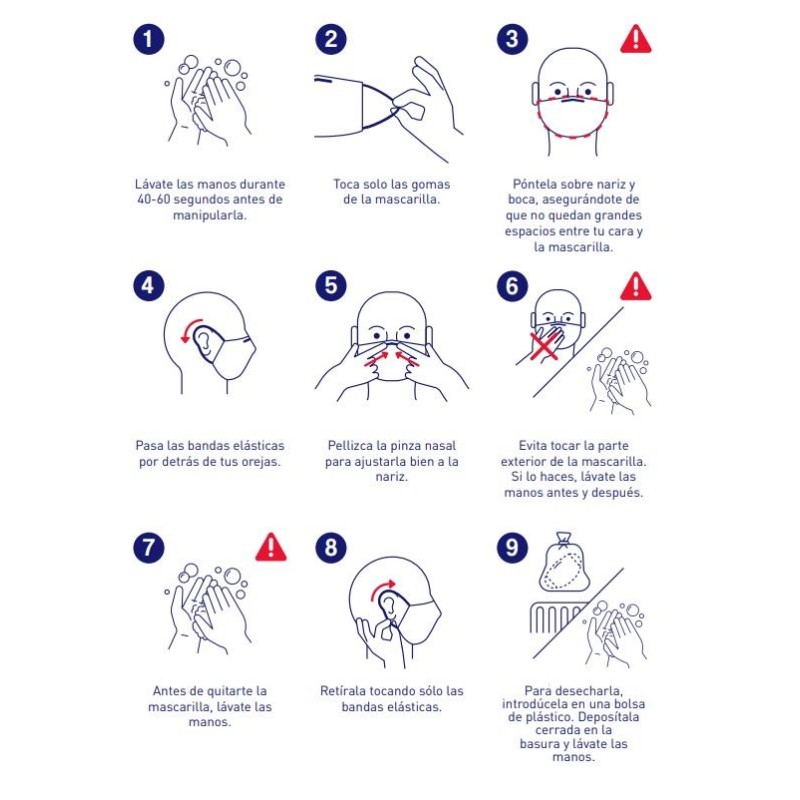 1

Lávate las manos durante 40-60 segundos antes de manipularla.

2

Toca solo las gomas de la mascarilla.

3

Póntela sobre nariz y boca, asegurándote de que no quedan grandes espacios entre tu cara y la mascarilla.

4

Pasa las bandas elásticas por detrás de tus orejas.

5

Pellizca la pinza nasal para ajustarla bien a la nariz.

6

Evita tocar la parte exterior de la mascarilla. Si lo haces, lávate las manos antes y después.

7

Antes de quitarte la mascarilla, lávate las manos.

8

Retírala tocando sólo las bandas elásticas.

9

Para desecharla, introdúcela en una bolsa de plástico. Deposítala cerrada en la basura y lávate las manos.